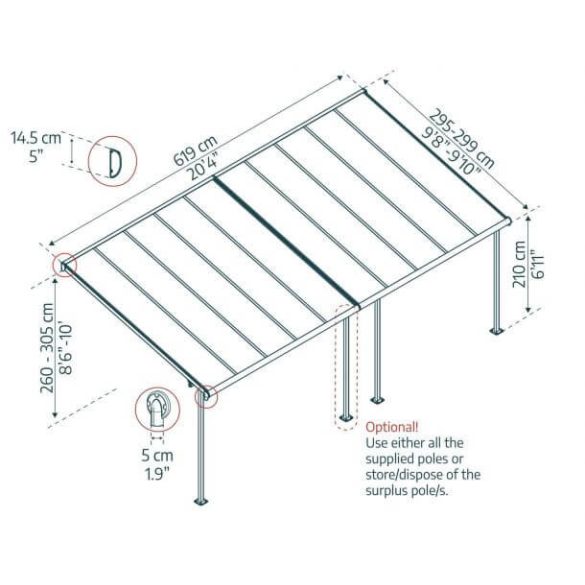 14.5 cm
5"

619 cm
20'4"

295-299 cm
9'8"-9'10"

210 cm
6'11"

260 - 305 cm
8'6"-10'

5 cm
1.9"

Optional!
Use either all the supplied poles or store/dispose of the surplus pole/s.