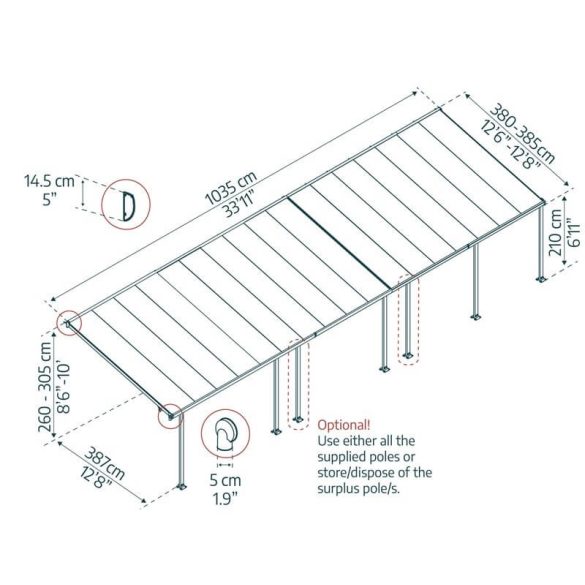 14.5 cm
5"

1035 cm
33'11"

380-385cm
12'6"-12'8"

210 cm
6'11"

260 - 305 cm
8'6"-10'

387cm
12'8"

5 cm
1.9"

Optional!
Use either all the supplied poles or store/dispose of the surplus pole/s.